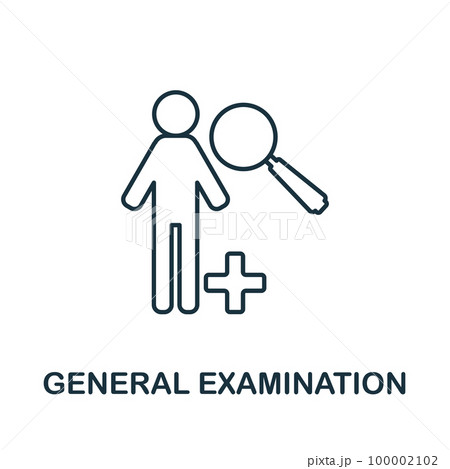 PIXTA

GENERAL EXAMINATION

pixta.jp - 100002102