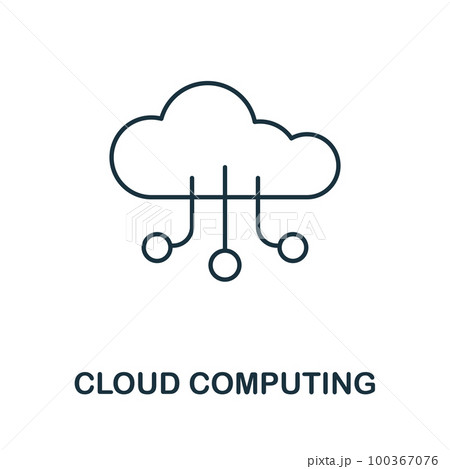 PIXTA

CLOUD COMPUTING

pixta.jp - 100367076