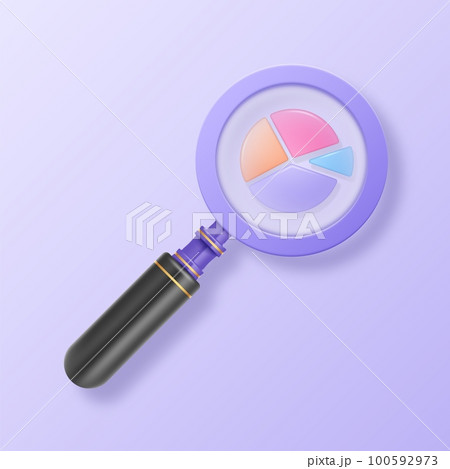 PIXTA

pixta.jp - 100592973