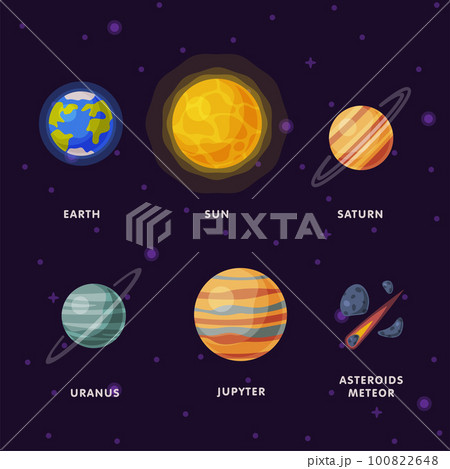 EARTH

SUN

SATURN

PIXTA

URANUS

JUPYTER

ASTEROIDS METEOR

pixta.jp - 100822648