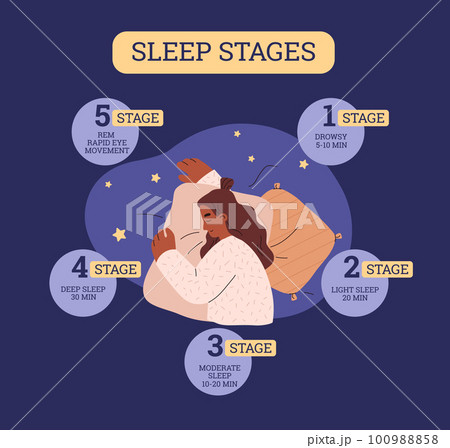 SLEEP STAGES

1 STAGE
DROWSY
5-10 MIN

2 STAGE
LIGHT SLEEP
20 MIN

3 STAGE
MODERATE SLEEP
10-20 MIN

4 STAGE
DEEP SLEEP
30 MIN

5 STAGE
REM
RAPID EYE MOVEMENT

PIXTA

pixta.jp - 100988858