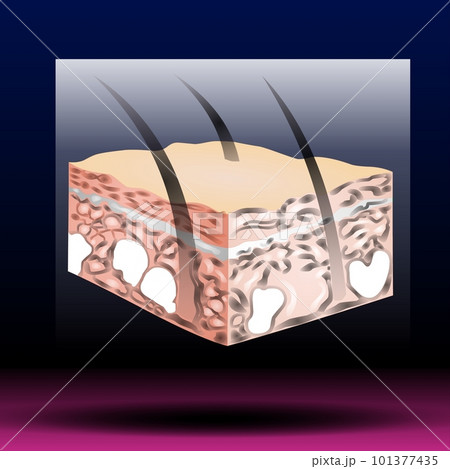 PIXTA

pixta.jp - 101377435