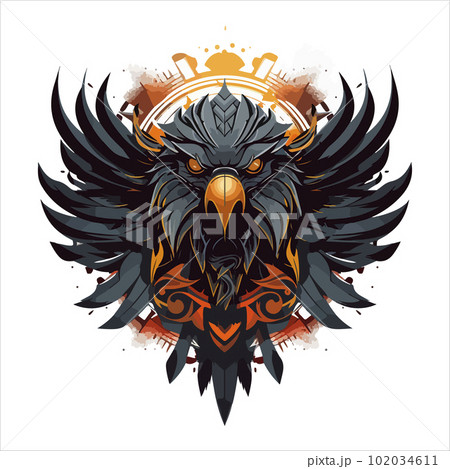 PIXTA

pixta.jp - 102034611