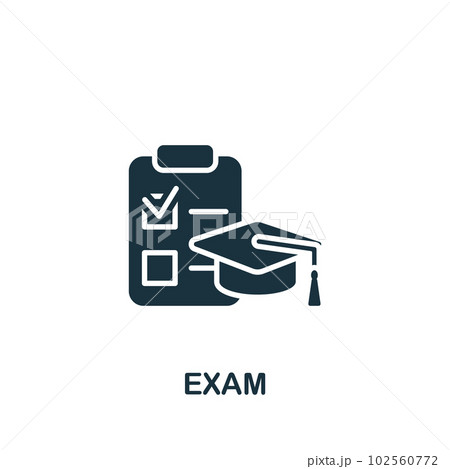 PIXTA

EXAM

pixta.jp - 102560772