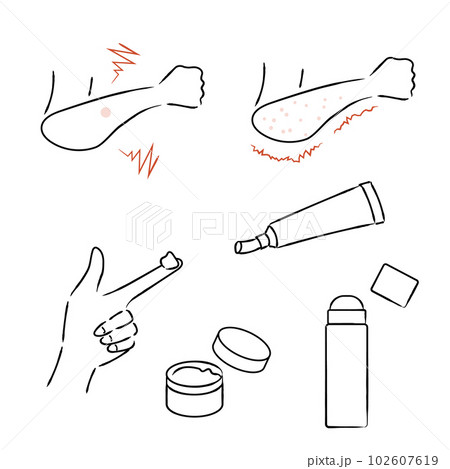 PIXTA

pixta.jp - 102607619