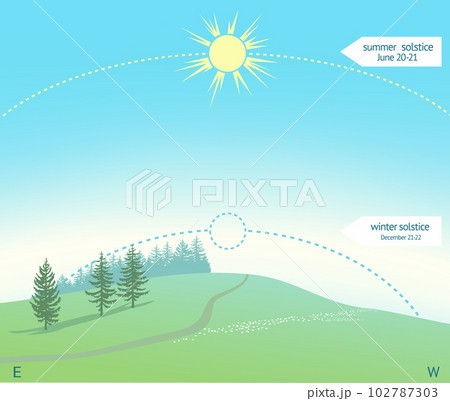 summer solstice
June 20-21

PIXTA

winter solstice
December 21-22

E

W

pixta.jp - 102787303