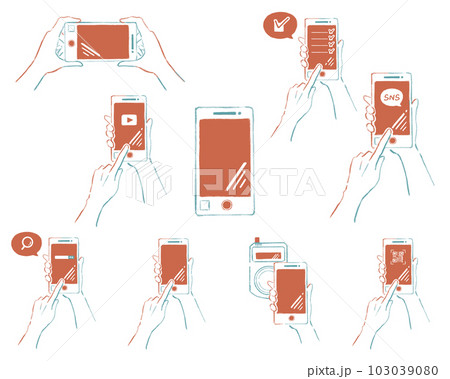 SNS

PIXTA

pixta.jp - 103039080