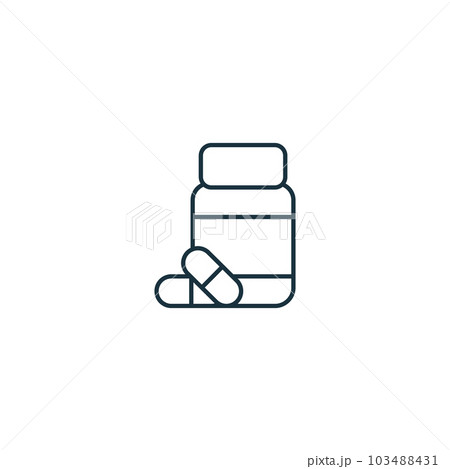 PIXTA

pixta.jp - 103488431