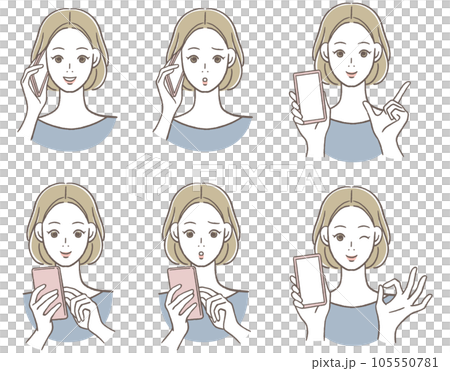 PIXTA

pixta.jp - 105550781