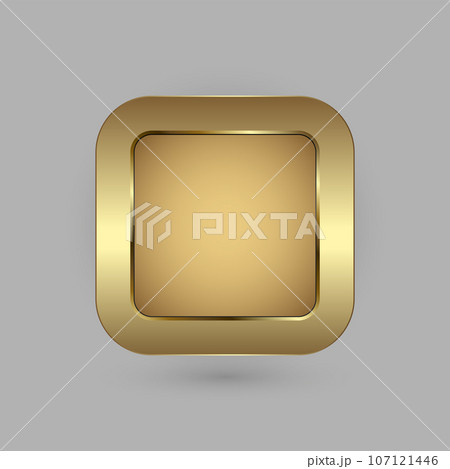 PIXTA

pixta.jp - 107121446