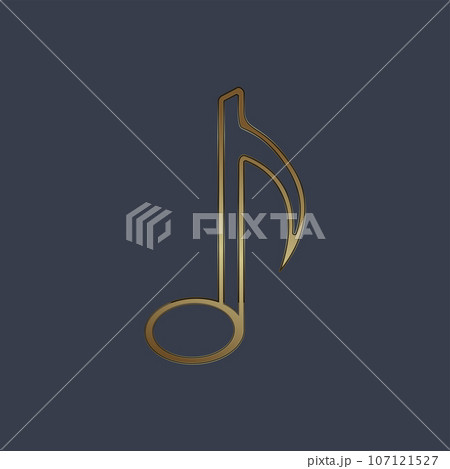 PIXTA

pixta.jp - 107121527