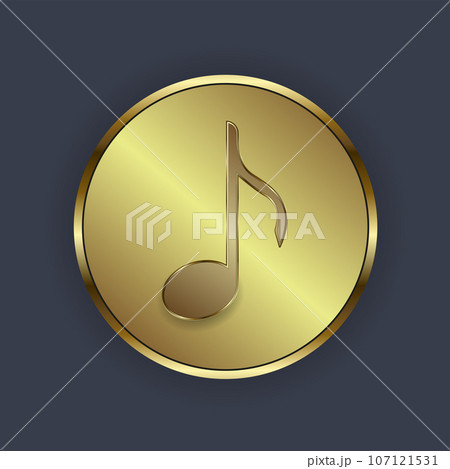 PIXTA

pixta.jp - 107121531