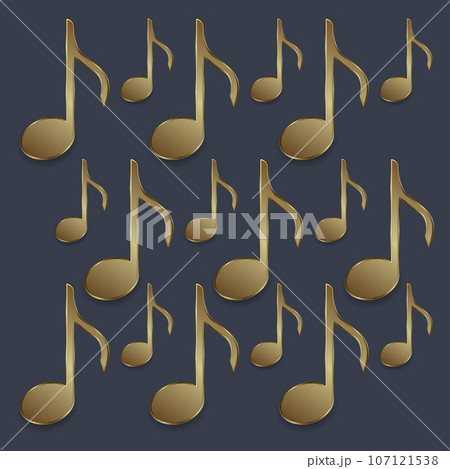 PIXTA

pixta.jp - 107121538