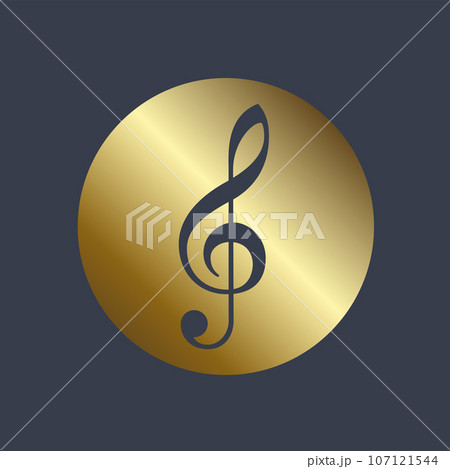 PIXTA

pixta.jp - 107121544