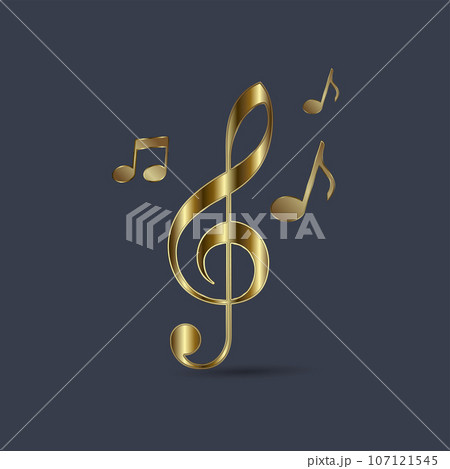 PIXTA

pixta.jp - 107121545