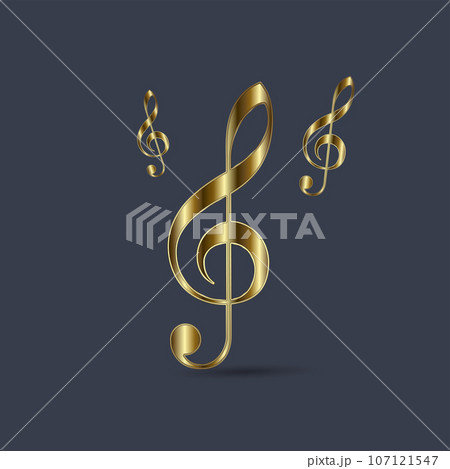 PIXTA

pixta.jp - 107121547