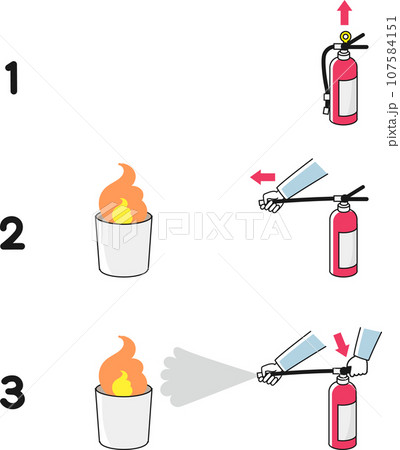 1

pixta.jp - 107584151

2

PIXTA

3