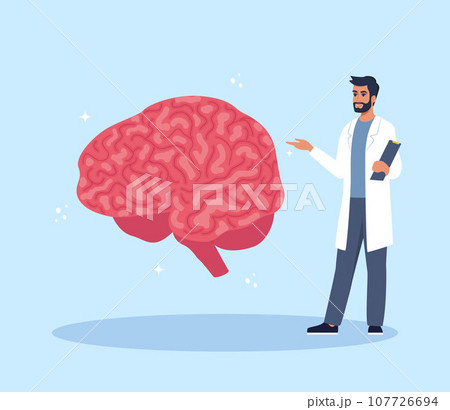 PIXTA

pixta.jp - 107726694