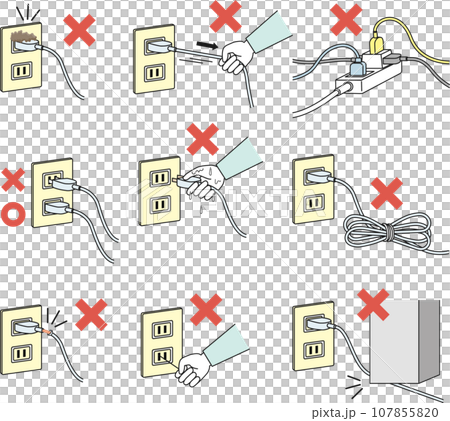 PIXTA

pixta.jp - 107855820