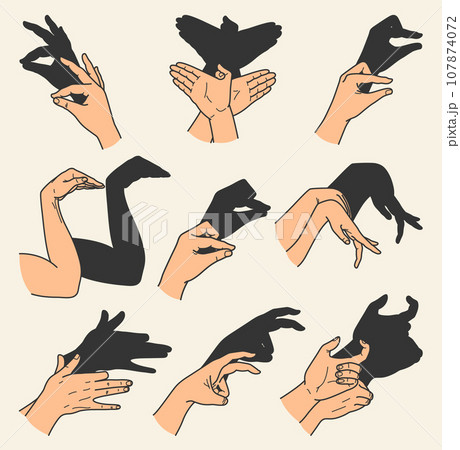 PIXTA

pixta.jp - 107874072