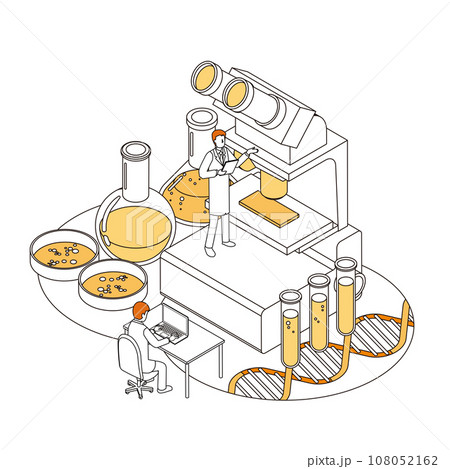 PIXTA

pixta.jp - 108052162