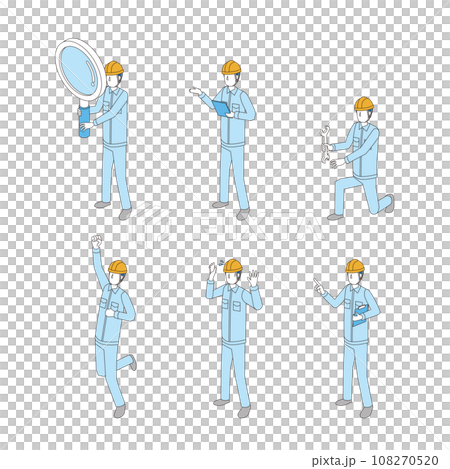 PIXTA

pixta.jp - 108270520