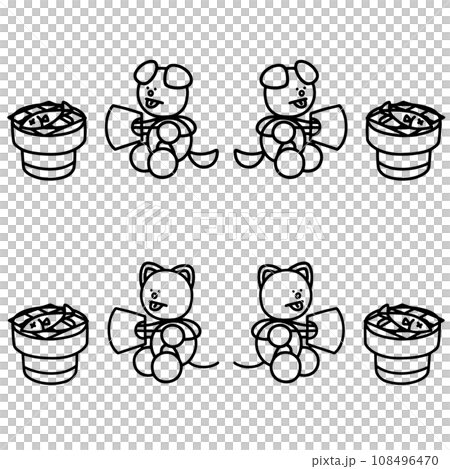 PIXTA

pixta.jp - 108496470