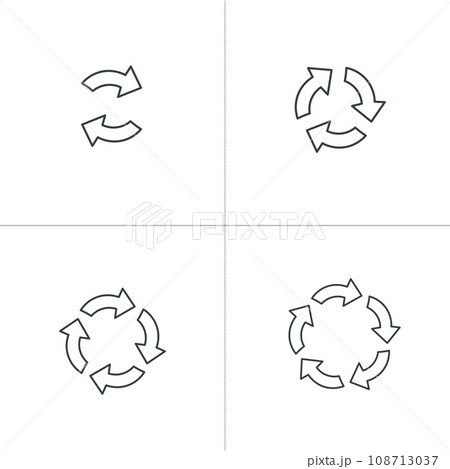 PIXTA

pixta.jp - 108713037