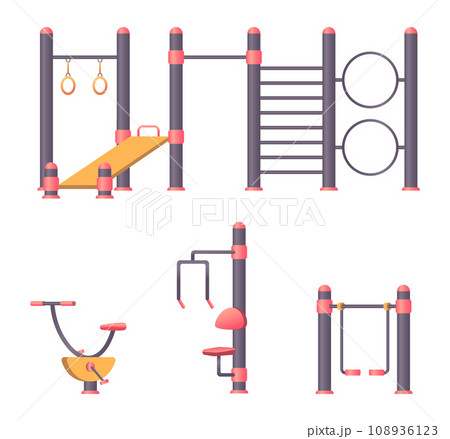 PIXTA

pixta.jp - 108936123