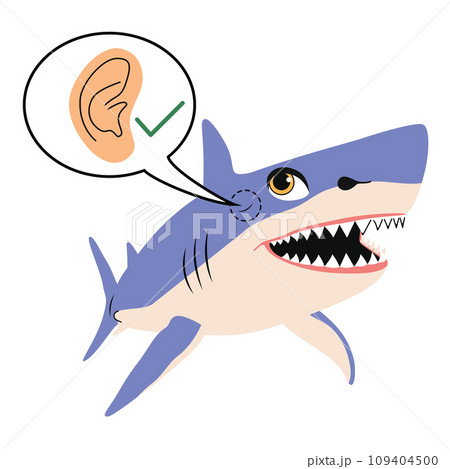 PIXTA

pixta.jp - 109404500