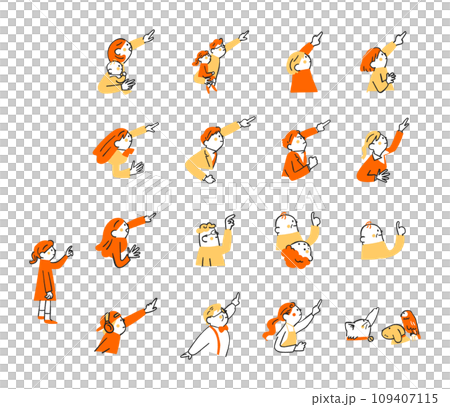 PIXTA

pixta.jp - 109407115