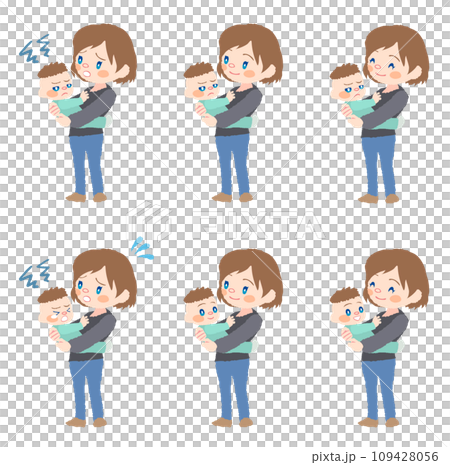 PIXTA

pixta.jp - 109428056