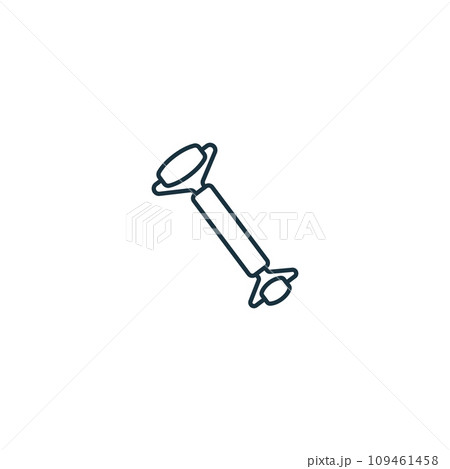 PIXTA

pixta.jp - 109461458