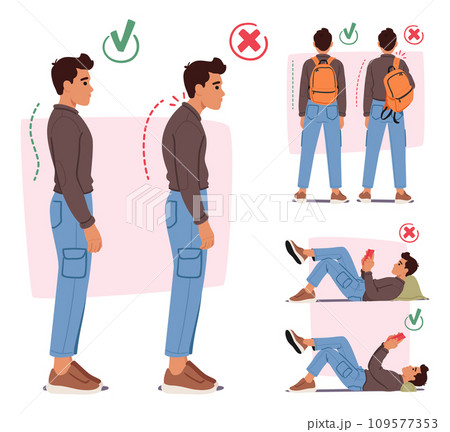 PIXTA

pixta.jp - 109577353