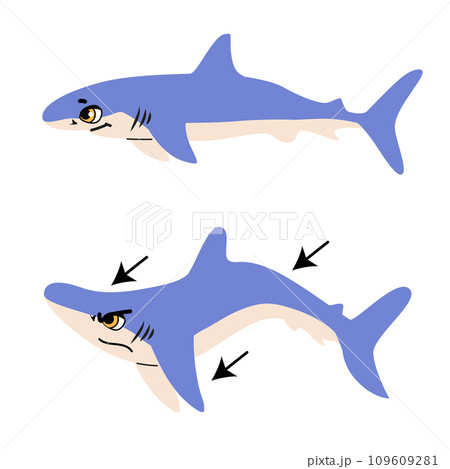 PIXTA

pixta.jp - 109609281