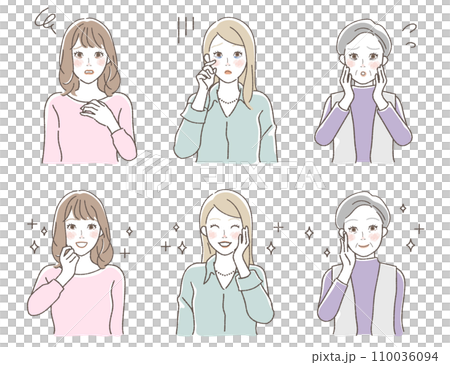 PIXTA

pixta.jp - 110036094