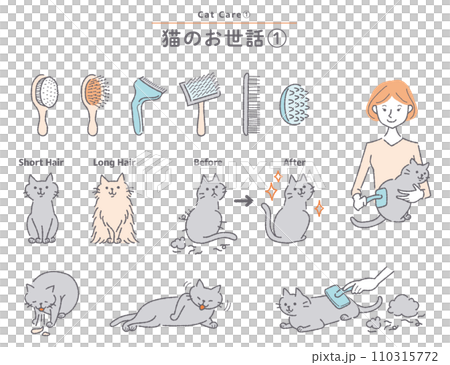 Cat Care①

猫のお世話①

Short Hair

Long Hair

Before

After

PIXTA

pixta.jp - 110315772