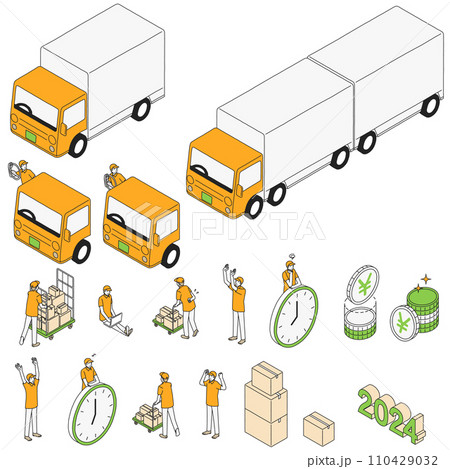 PIXTA

¥

¥

2024

pixta.jp - 110429032