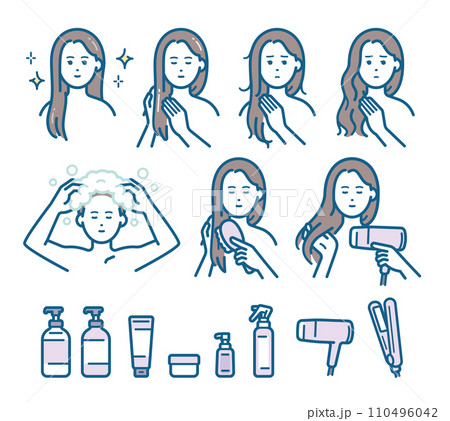 PIXTA

pixta.jp - 110496042