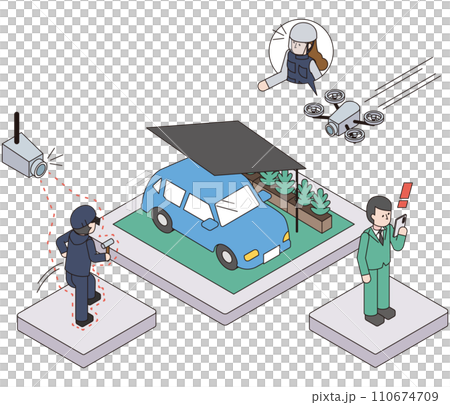 PIXTA

pixta.jp - 110674709