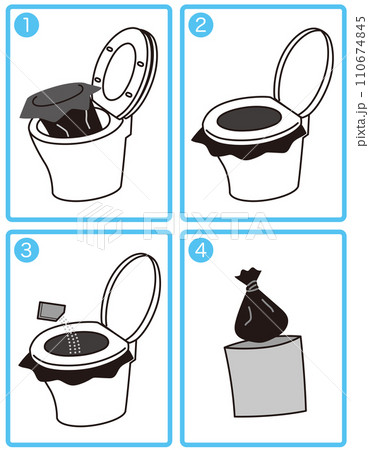 1

2

pixta.jp - 110674845

PIXTA

3

4