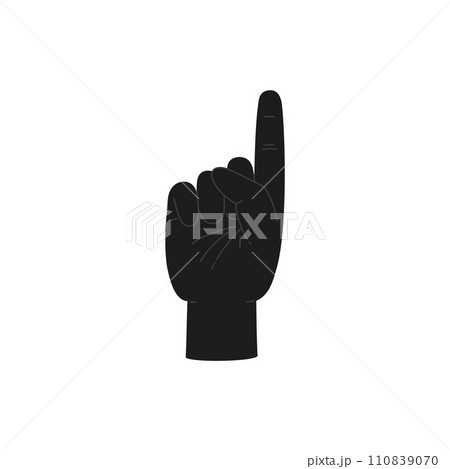 PIXTA

pixta.jp - 110839070