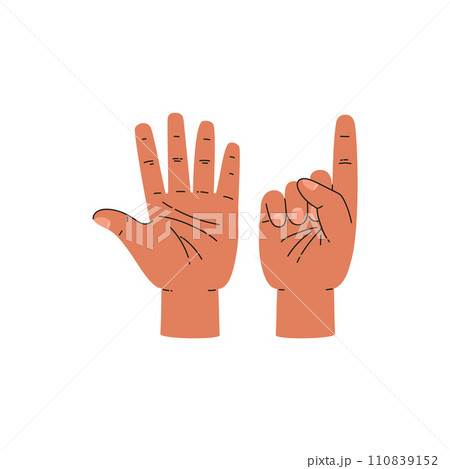 PIXTA

pixta.jp - 110839152