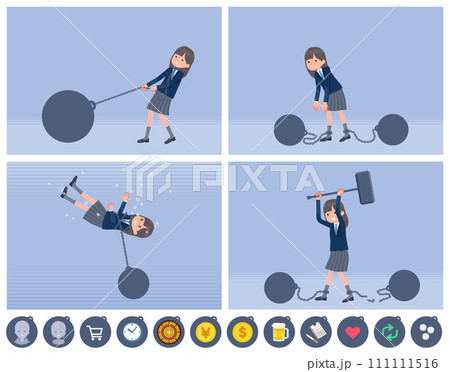 PIXTA

¥ $

pixta.jp - 111111516