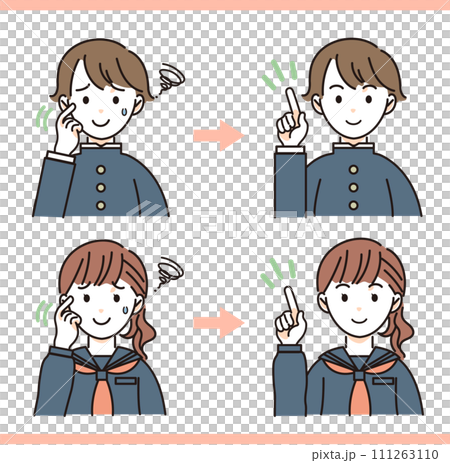 PIXTA

pixta.jp - 111263110