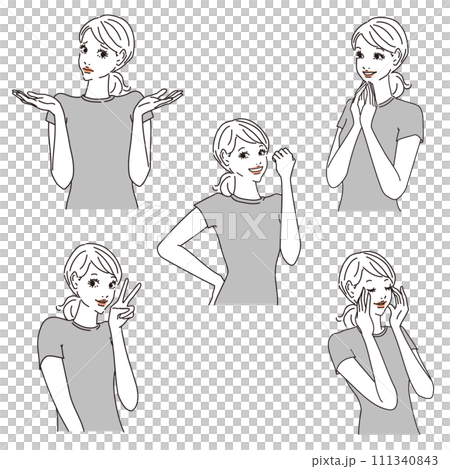 PIXTA

pixta.jp - 111340843