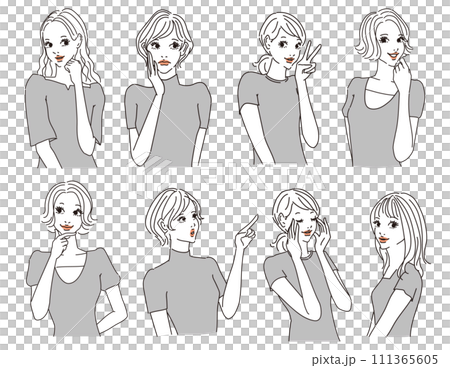 PIXTA

pixta.jp - 111365605