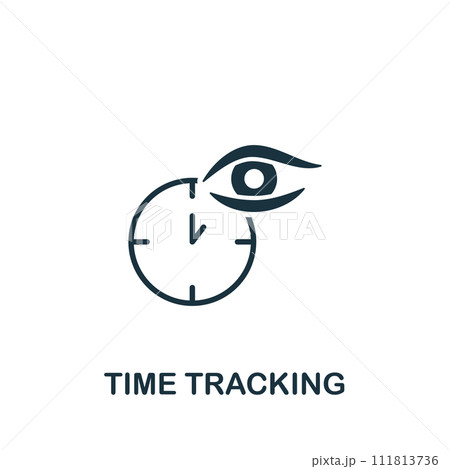 PIXTA

TIME TRACKING

pixta.jp - 111813736