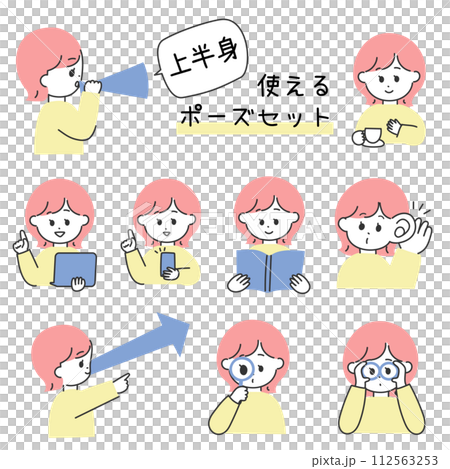 上半身

使える
ポーズセット

PIXTA

pixta.jp - 112563253