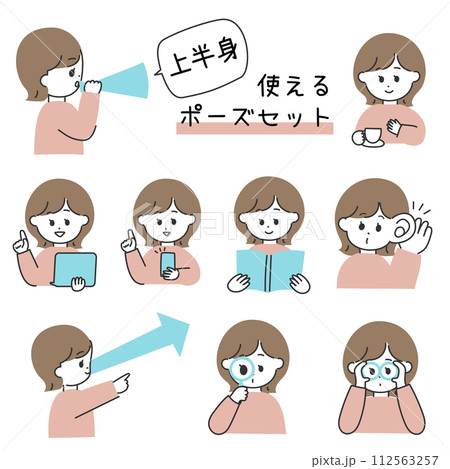 上半身

使える
ポーズセット

PIXTA

pixta.jp - 112563257